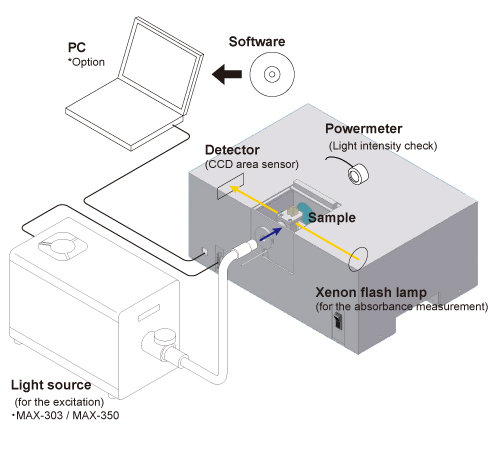 PC
*Option

Software

Powermeter
(Light intensity check)

Detector
(CCD area sensor)

Sample

Xenon flash lamp
(for the absorbance measurement)

Light source
(for the excitation)
・MAX-303 / MAX-350